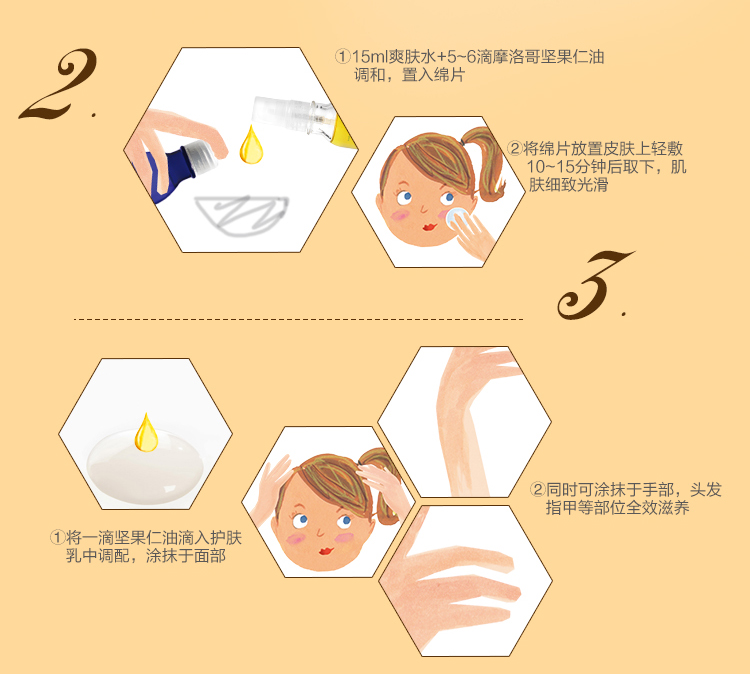 2.

①15ml爽肤水+5~6滴摩洛哥坚果仁油调和，置入绵片

②将绵片放置皮肤上轻敷10~15分钟后取下，肌肤细致光滑

3.

①将一滴坚果仁油滴入护肤乳中调配，涂抹于面部

②同时可涂抹于手部，头发指甲等部位全效滋养